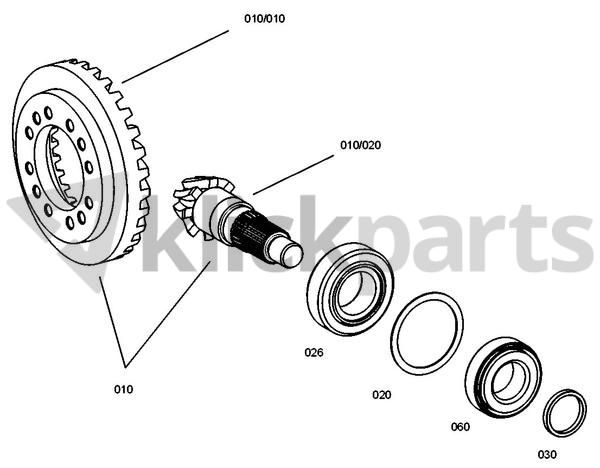 010/010

010/020

klickparts

026

010

020

060

030